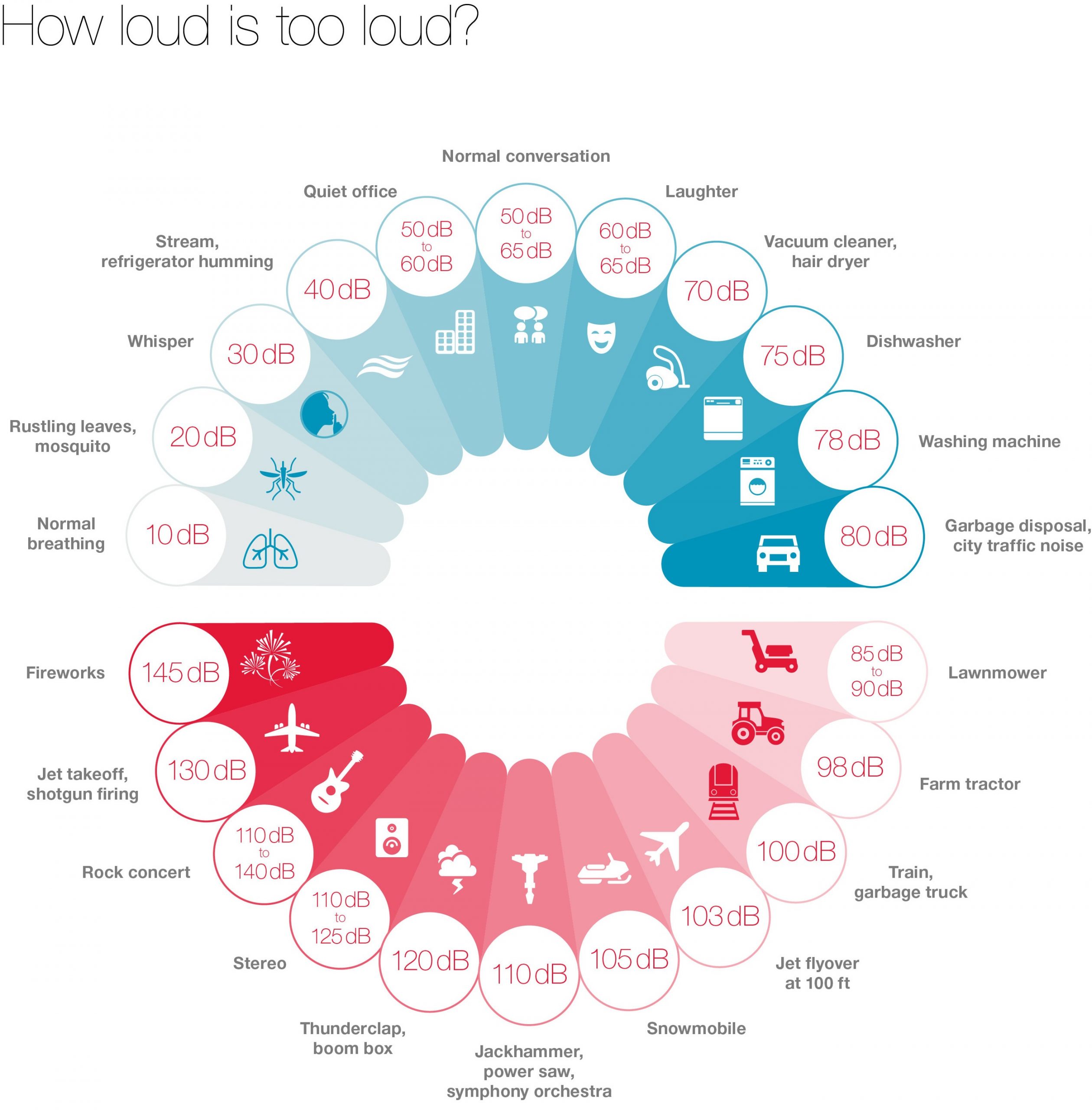 How loud is too loud?

Normal breathing
10 dB

Rustling leaves, mosquito
20 dB

Whisper
30 dB

Stream, refrigerator humming
40 dB

Quiet office
50 dB to 60 dB

Normal conversation
50 dB to 65 dB

Laughter
60 dB to 65 dB

Vacuum cleaner, hair dryer
70 dB

Dishwasher
75 dB

Washing machine
78 dB

Garbage disposal, city traffic noise
80 dB

Lawnmower
85 dB to 90 dB

Farm tractor
98 dB

Train, garbage truck
100 dB

Jet flyover at 100 ft
103 dB

Snowmobile
105 dB

Jackhammer, power saw, symphony orchestra
110 dB

Thunderclap, boom box
120 dB

Stereo
110 dB to 125 dB

Rock concert
110 dB to 140 dB

Jet takeoff, shotgun firing
130 dB

Fireworks
145 dB